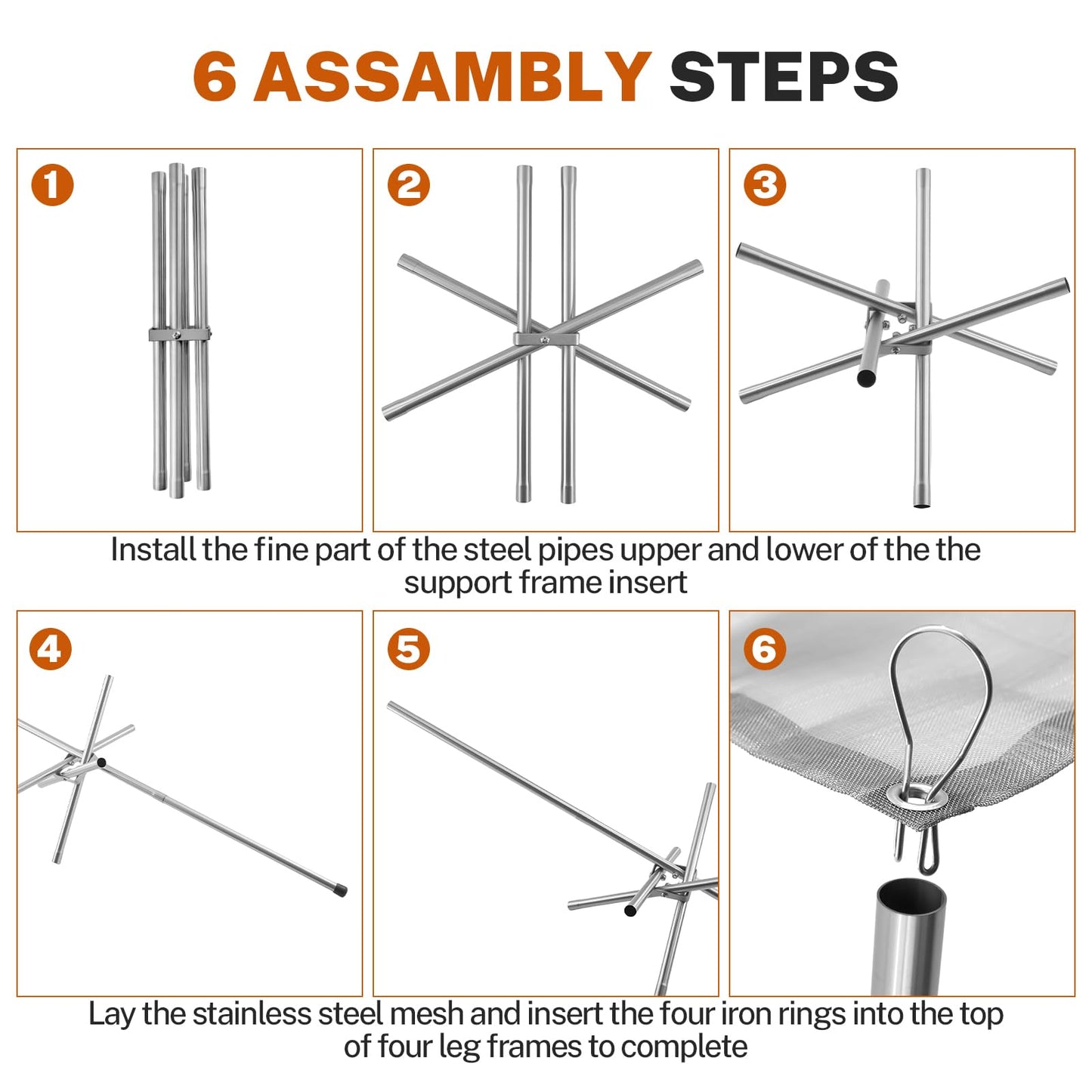 6 ASSAMBLY STEPS

1

2

3

Install the fine part of the steel pipes upper and lower of the the support frame insert

4

5

6

Lay the stainless steel mesh and insert the four iron rings into the top of four leg frames to complete