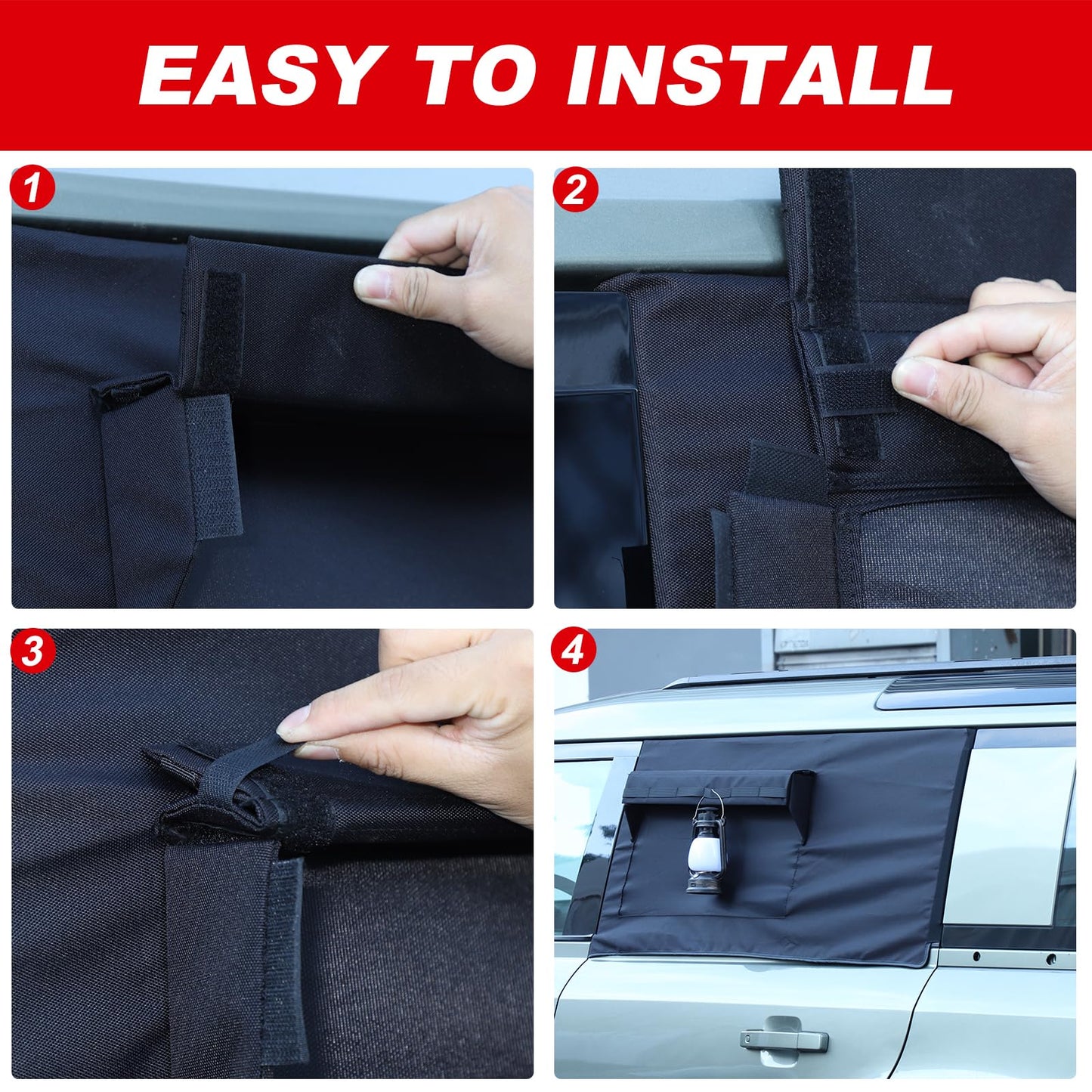 EASY TO INSTALL

1

2

3

4