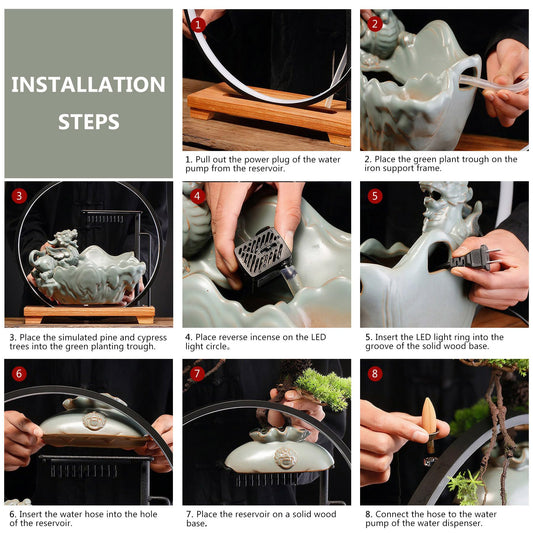 INSTALLATION STEPS

1

1. Pull out the power plug of the water pump from the reservoir.

2

2. Place the green plant trough on the iron support frame.

3

3. Place the simulated pine and cypress trees into the green planting trough.

4

4. Place reverse incense on the LED light circle。

5

5. Insert the LED light ring into the groove of the solid wood base.

6

6. Insert the water hose into the hole of the reservoir.

7

7. Place the reservoir on a solid wood base.

8

8. Connect the hose to the water pump of the water dispenser.