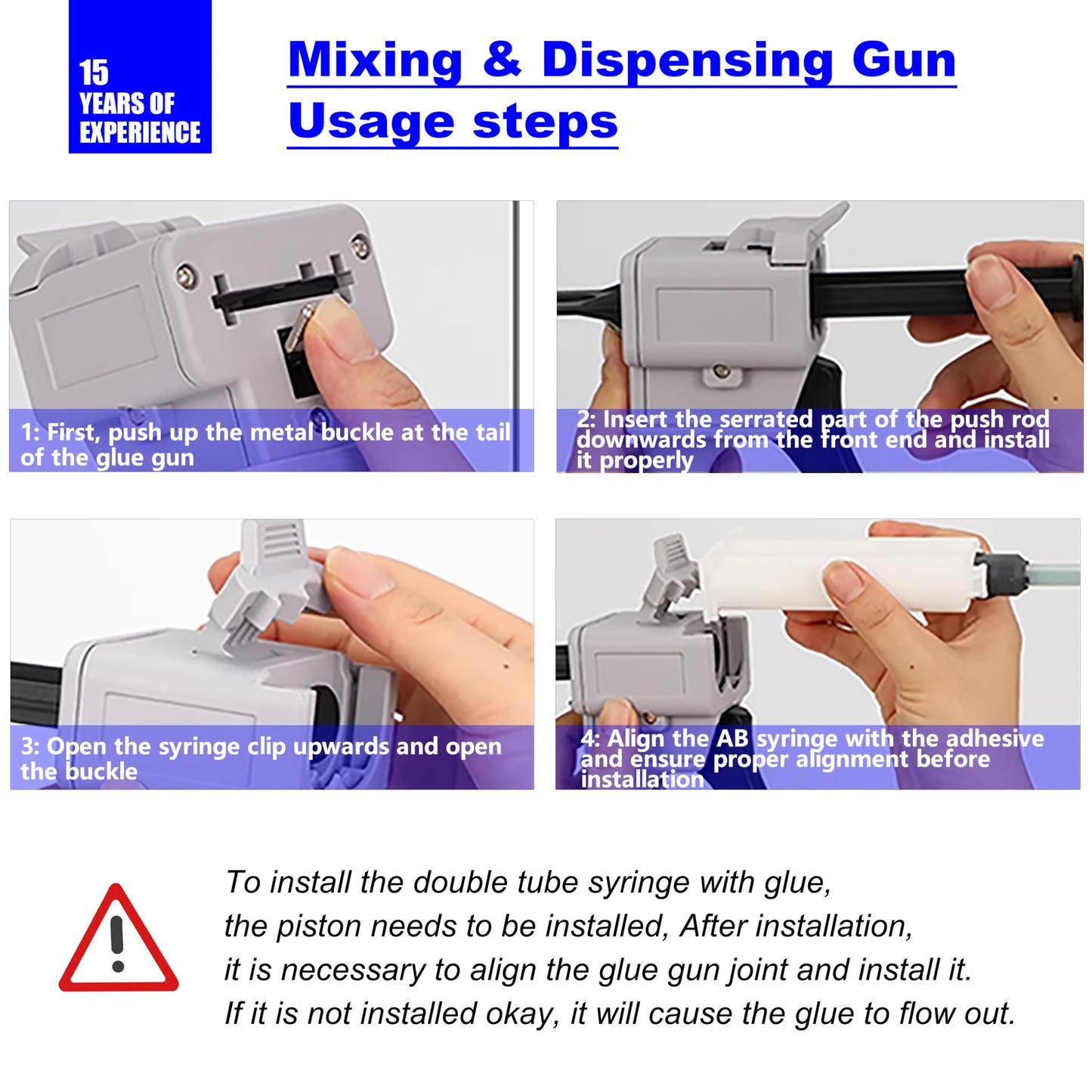 15
YEARS OF
EXPERIENCE

Mixing & Dispensing Gun
Usage steps

1: First, push up the metal buckle at the tail of the glue gun

2: Insert the serrated part of the push rod downwards from the front end and install it properly

3: Open the syringe clip upwards and open the buckle

4: Align the AB syringe with the adhesive and ensure proper alignment before installation

To install the double tube syringe with glue,
the piston needs to be installed, After installation,
it is necessary to align the glue gun joint and install it.
If it is not installed okay, it will cause the glue to flow out.