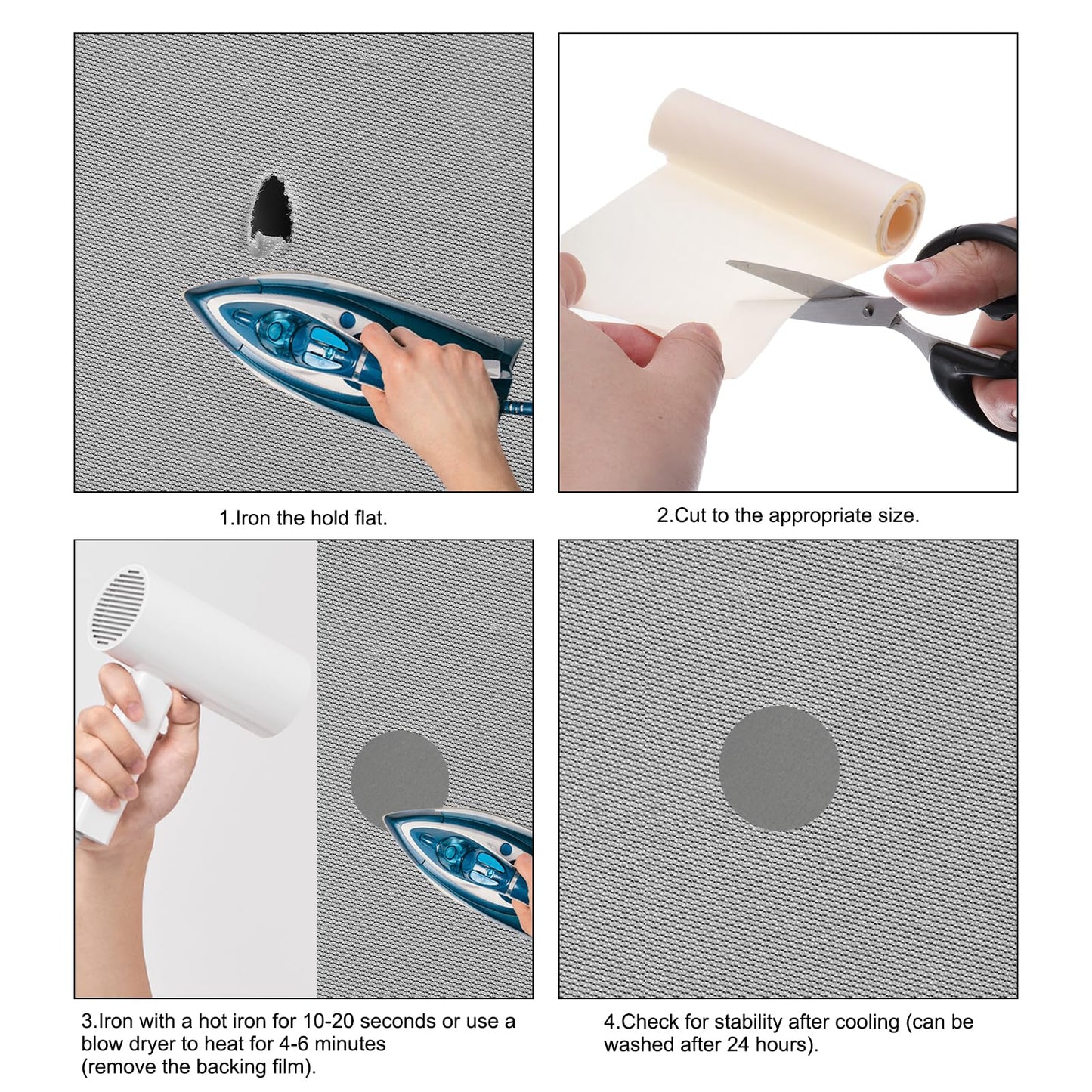 1.Iron the hold flat.

2.Cut to the appropriate size.

3.Iron with a hot iron for 10-20 seconds or use a blow dryer to heat for 4-6 minutes
(remove the backing film).

4.Check for stability after cooling (can be washed after 24 hours).