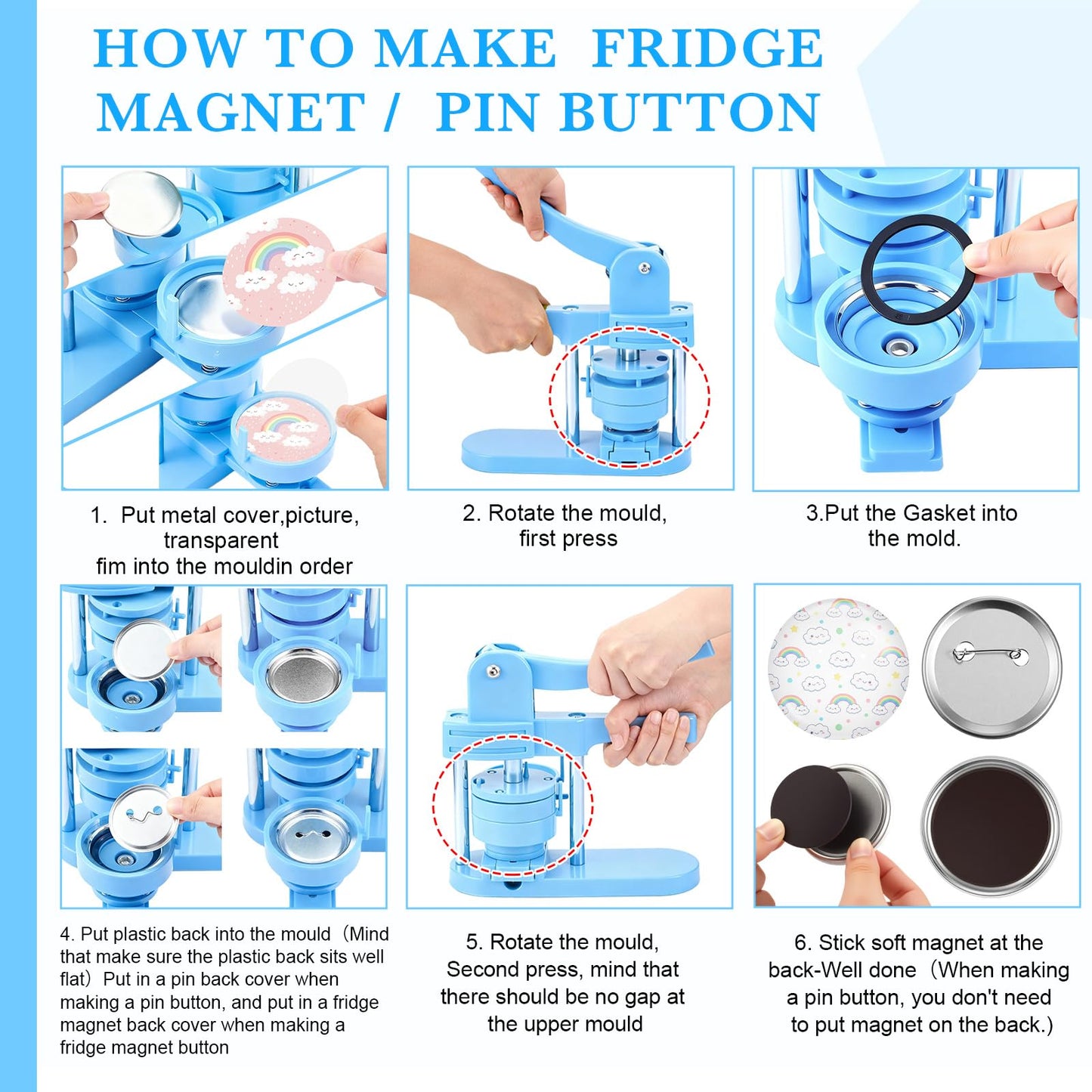 HOW TO MAKE FRIDGE MAGNET / PIN BUTTON

1. Put metal cover,picture, transparent fim into the mouldin order

2. Rotate the mould, first press

3.Put the Gasket into the mold.

4. Put plastic back into the mould（Mind that make sure the plastic back sits well flat）Put in a pin back cover when making a pin button, and put in a fridge magnet back cover when making a fridge magnet button

5. Rotate the mould, Second press, mind that there should be no gap at the upper mould

6. Stick soft magnet at the back-Well done（When making a pin button, you don't need to put magnet on the back.)