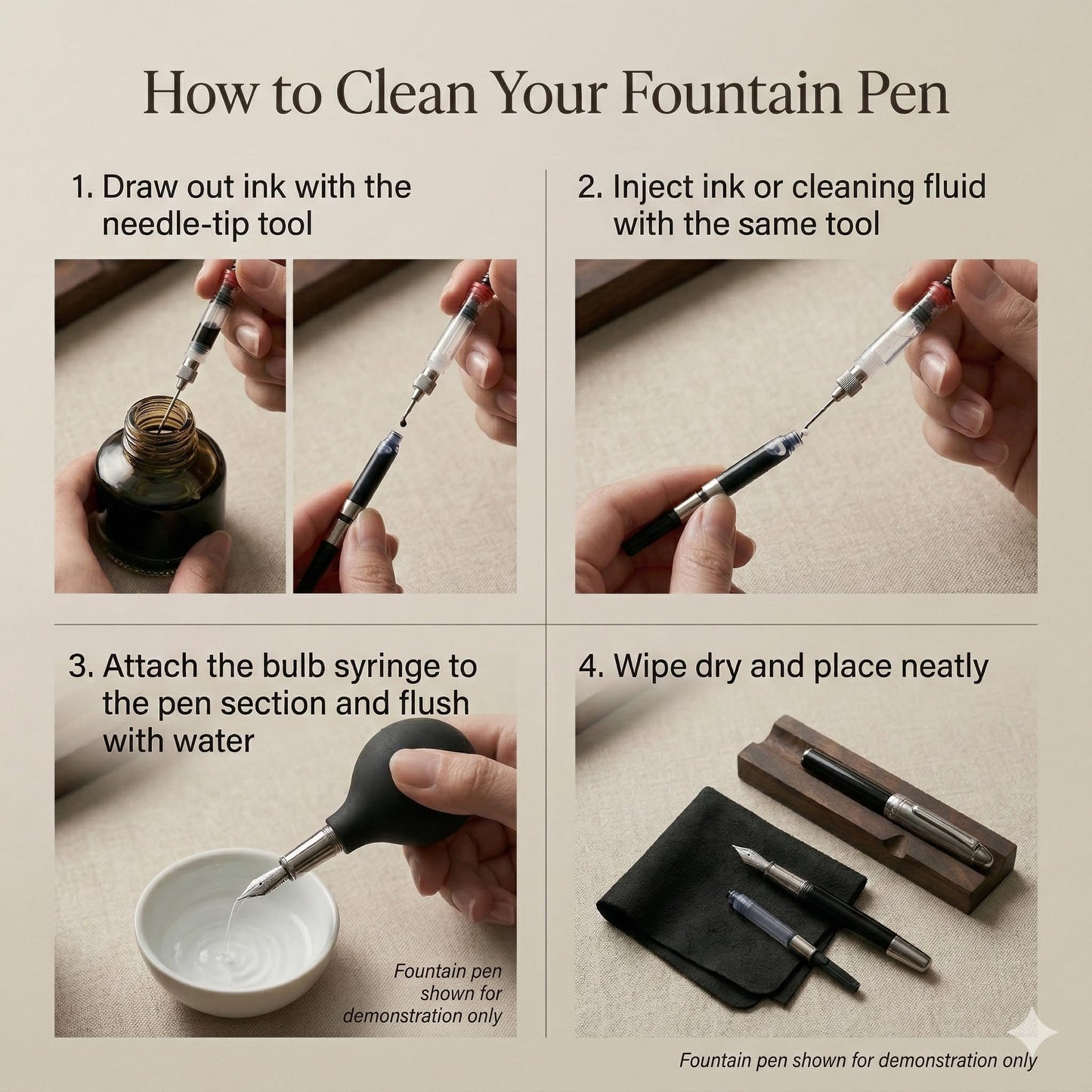 How to Clean Your Fountain Pen

1. Draw out ink with the needle-tip tool

2. Inject ink or cleaning fluid with the same tool

3. Attach the bulb syringe to the pen section and flush with water

Fountain pen shown for demonstration only

4. Wipe dry and place neatly

Fountain pen shown for demonstration only