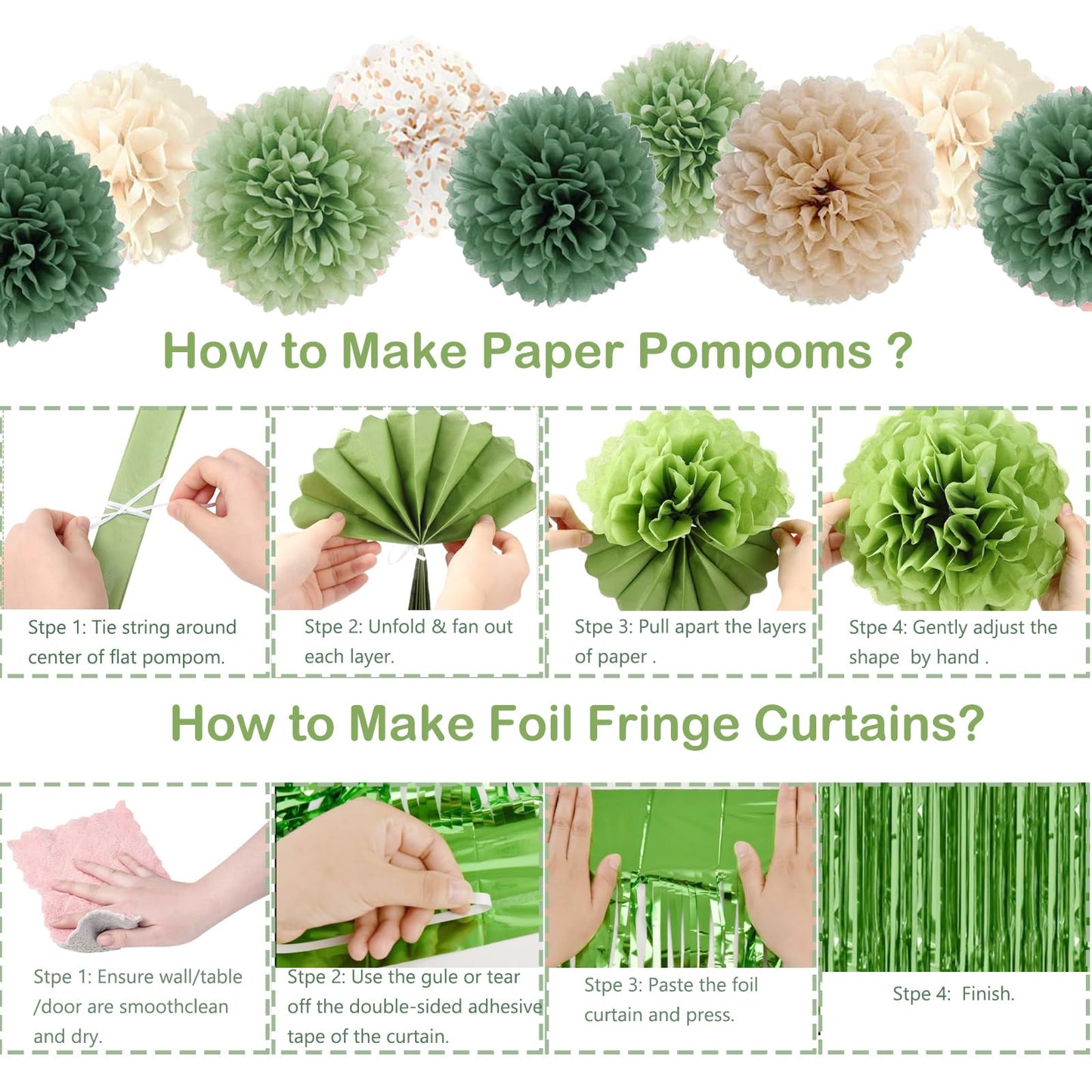 How to Make Paper Pompoms ?

Stpe 1: Tie string around center of flat pompom.

Stpe 2: Unfold & fan out each layer.

Stpe 3: Pull apart the layers of paper .

Stpe 4: Gently adjust the shape by hand .

How to Make Foil Fringe Curtains?

Stpe 1: Ensure wall/table /door are smoothclean and dry.

Stpe 2: Use the gule or tear off the double-sided adhesive tape of the curtain.

Stpe 3: Paste the foil curtain and press.

Stpe 4: Finish.