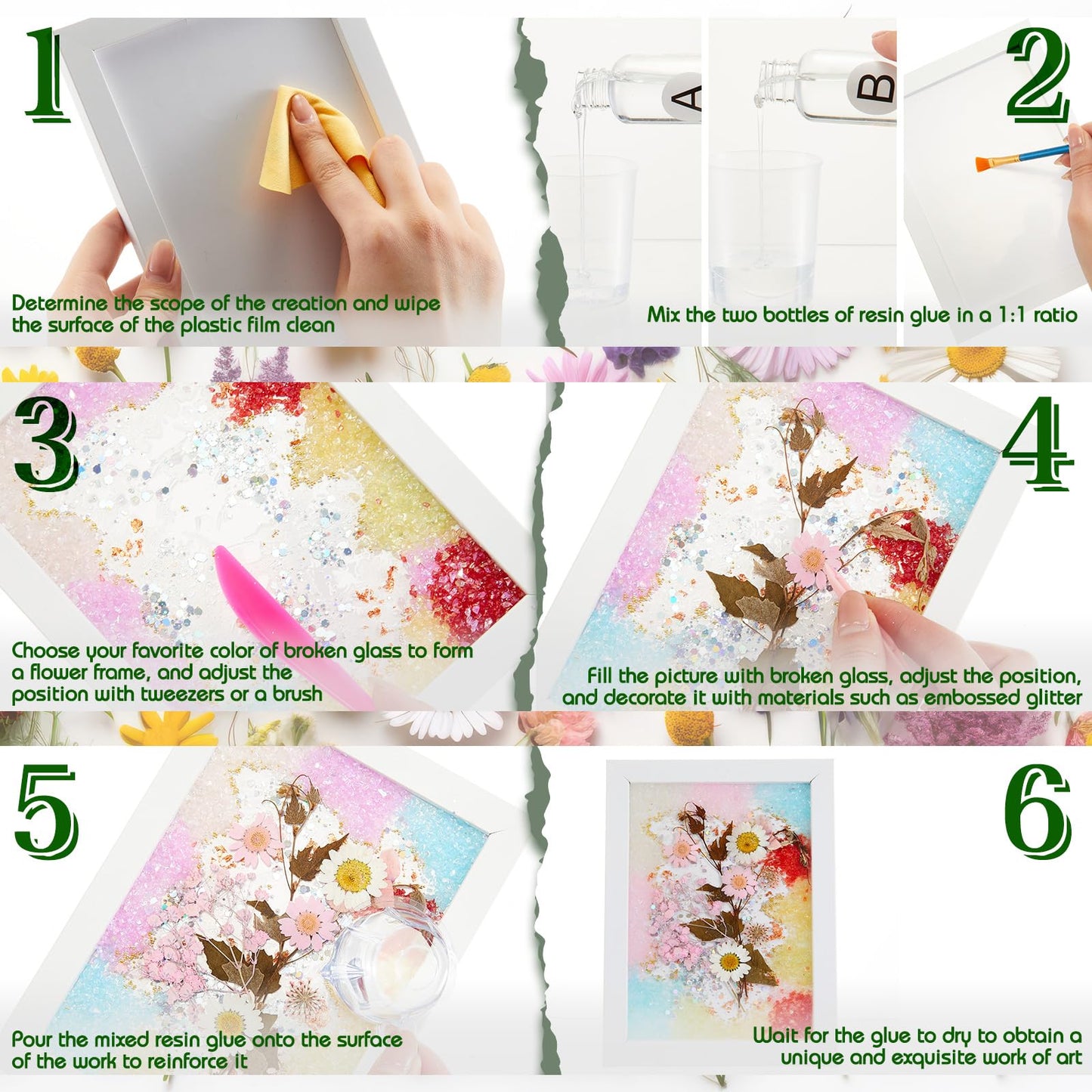 1

Determine the scope of the creation and wipe the surface of the plastic film clean

A

B

2

Mix the two bottles of resin glue in a 1:1 ratio

3

Choose your favorite color of broken glass to form a flower frame, and adjust the position with tweezers or a brush

4

Fill the picture with broken glass, adjust the position, and decorate it with materials such as embossed glitter

5

Pour the mixed resin glue onto the surface of the work to reinforce it

6

Wait for the glue to dry to obtain a unique and exquisite work of art