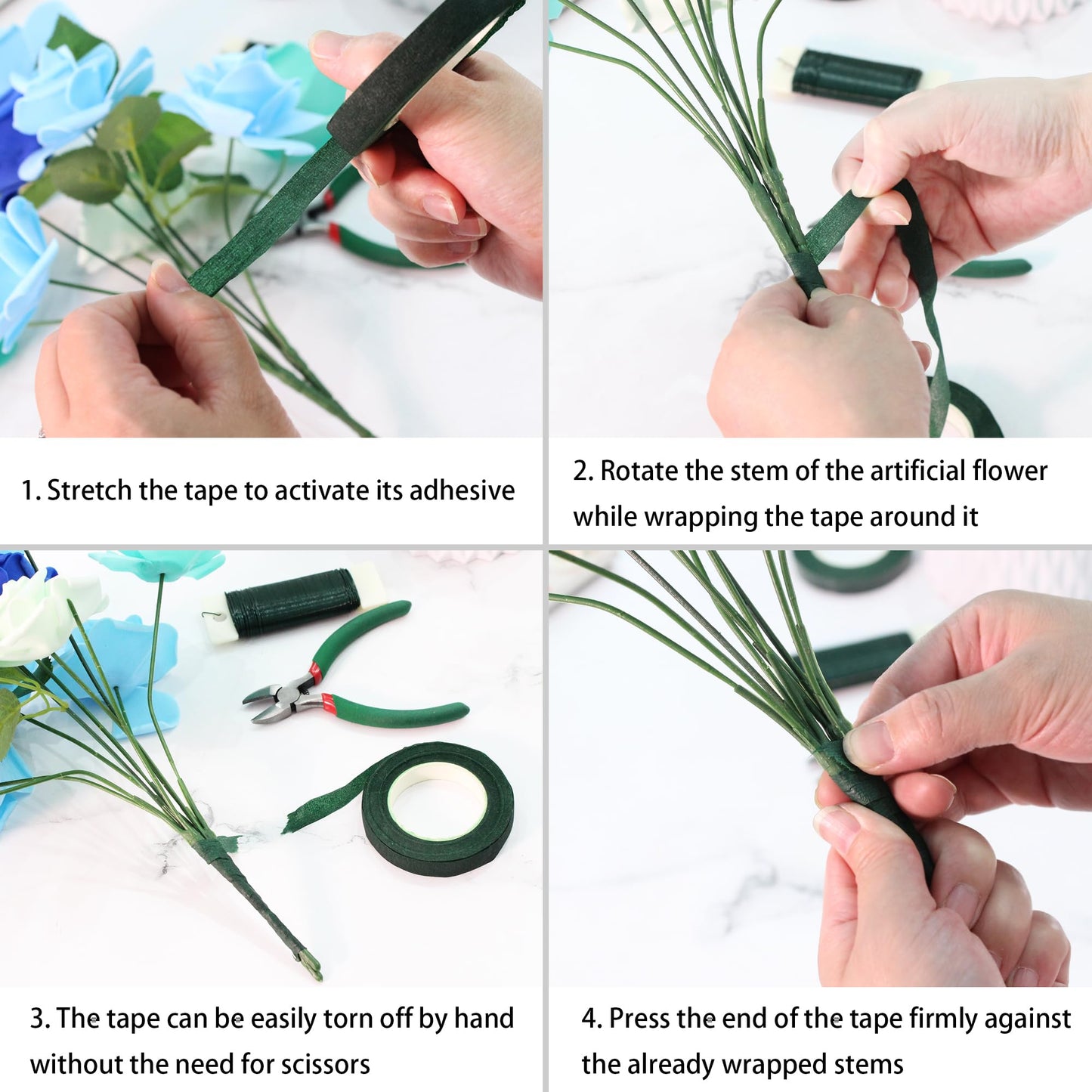 1. Stretch the tape to activate its adhesive

2. Rotate the stem of the artificial flower while wrapping the tape around it

3. The tape can be easily torn off by hand without the need for scissors

4. Press the end of the tape firmly against the already wrapped stems