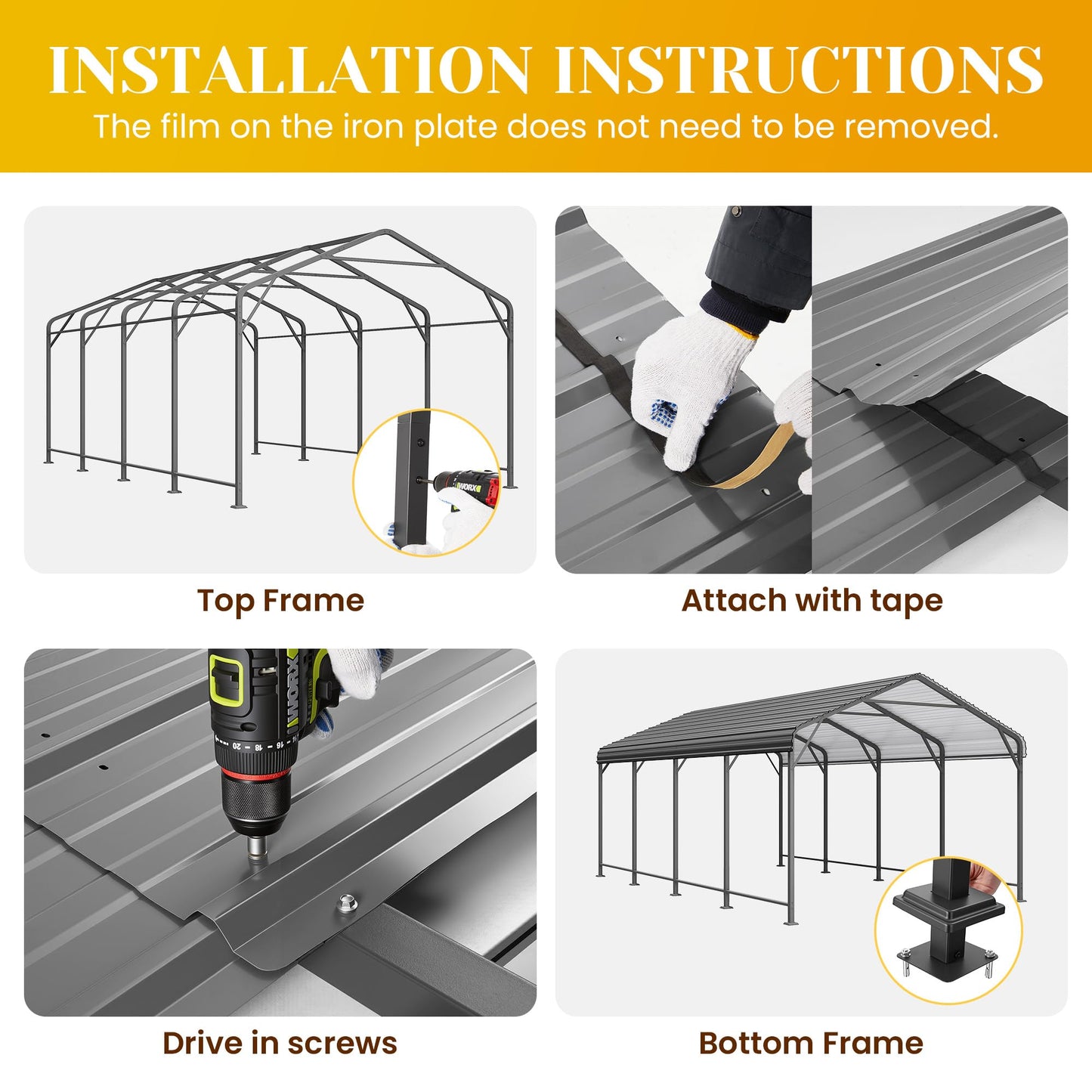 INSTALLATION INSTRUCTIONS

The film on the iron plate does not need to be removed.

WORX

Top Frame

Attach with tape

WORX

20 18 16

Drive in screws

Bottom Frame