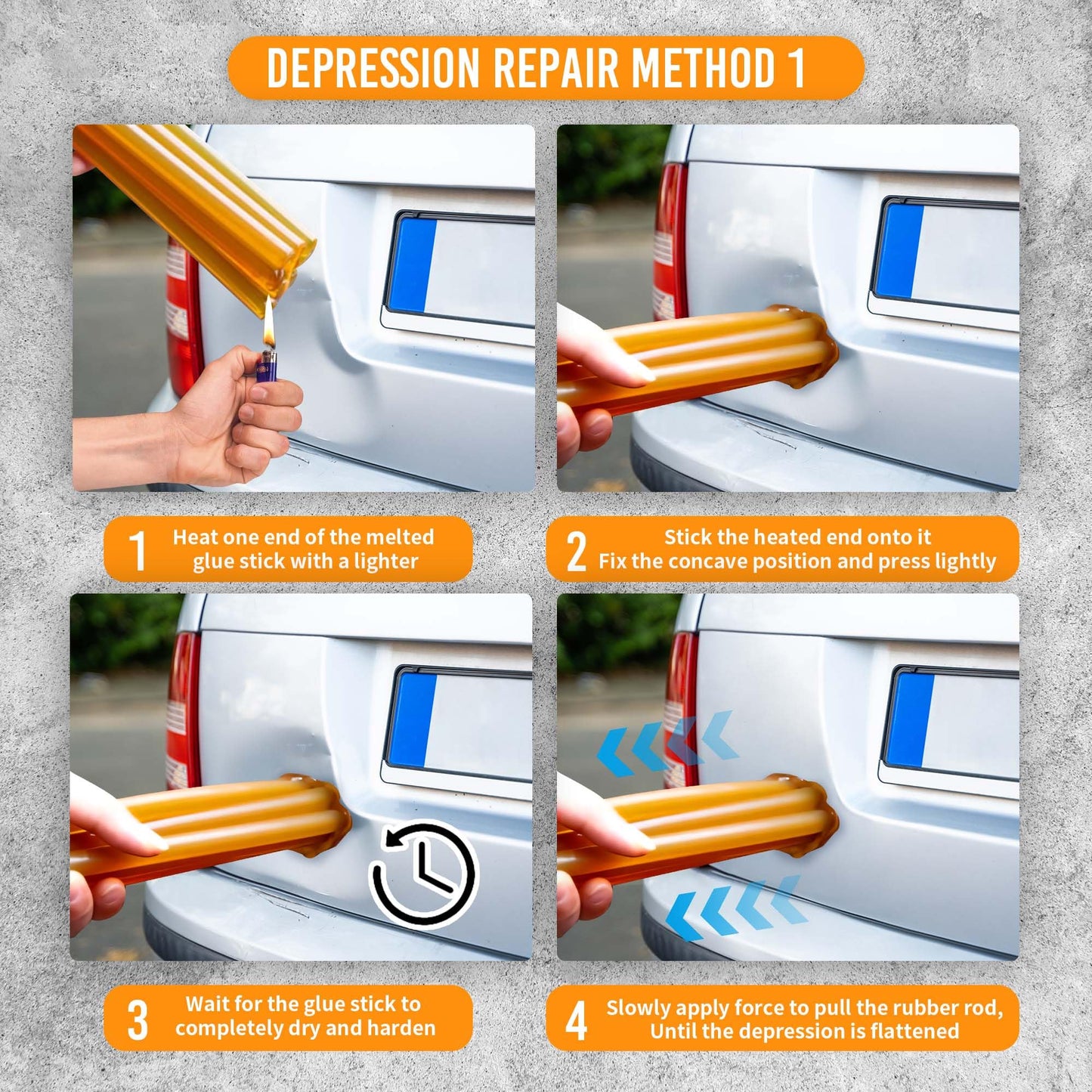 DEPRESSION REPAIR METHOD 1

1 Heat one end of the melted glue stick with a lighter

2 Stick the heated end onto it Fix the concave position and press lightly

3 Wait for the glue stick to completely dry and harden

4 Slowly apply force to pull the rubber rod, Until the depression is flattened