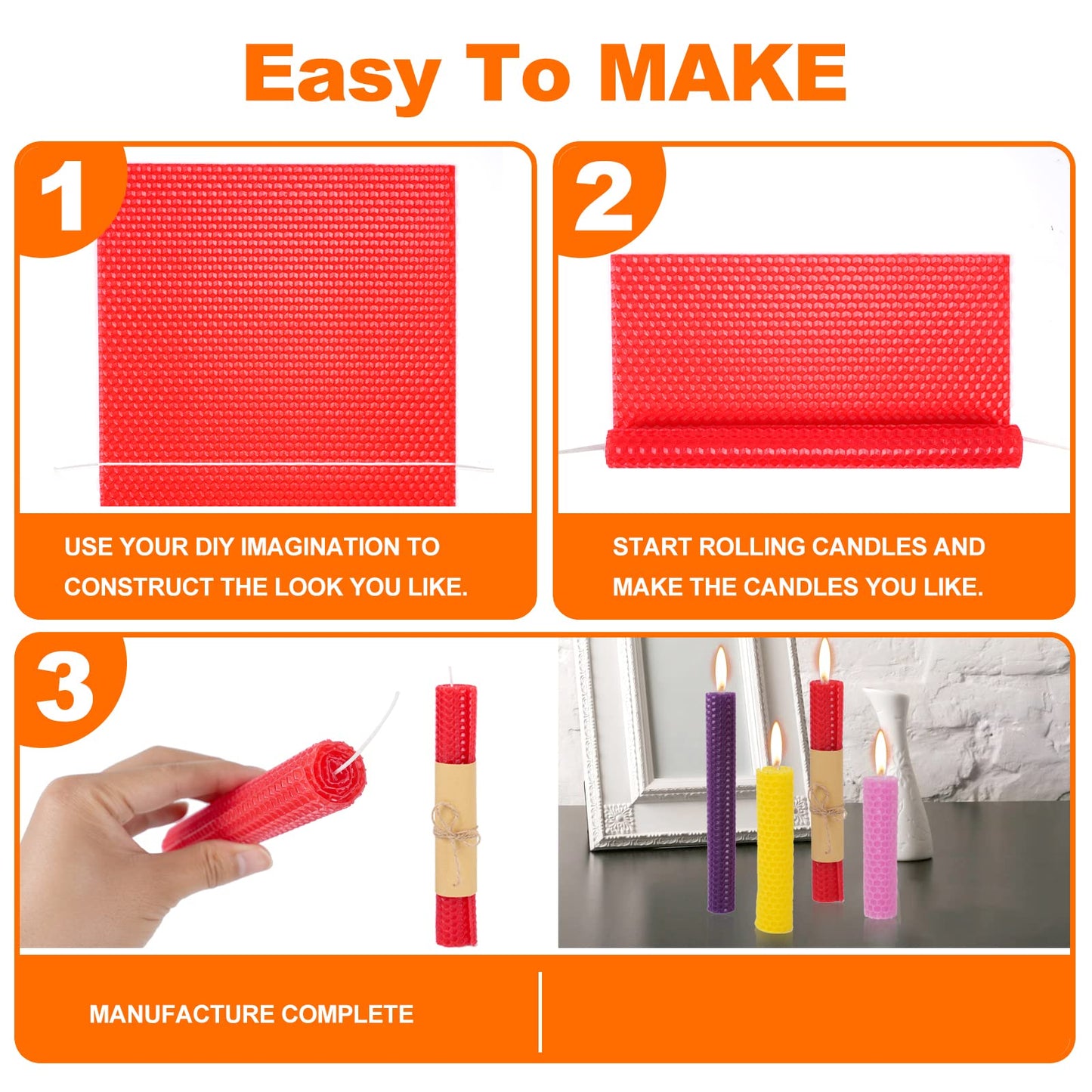 Easy To MAKE

1

USE YOUR DIY IMAGINATION TO CONSTRUCT THE LOOK YOU LIKE.

2

START ROLLING CANDLES AND MAKE THE CANDLES YOU LIKE.

3

MANUFACTURE COMPLETE