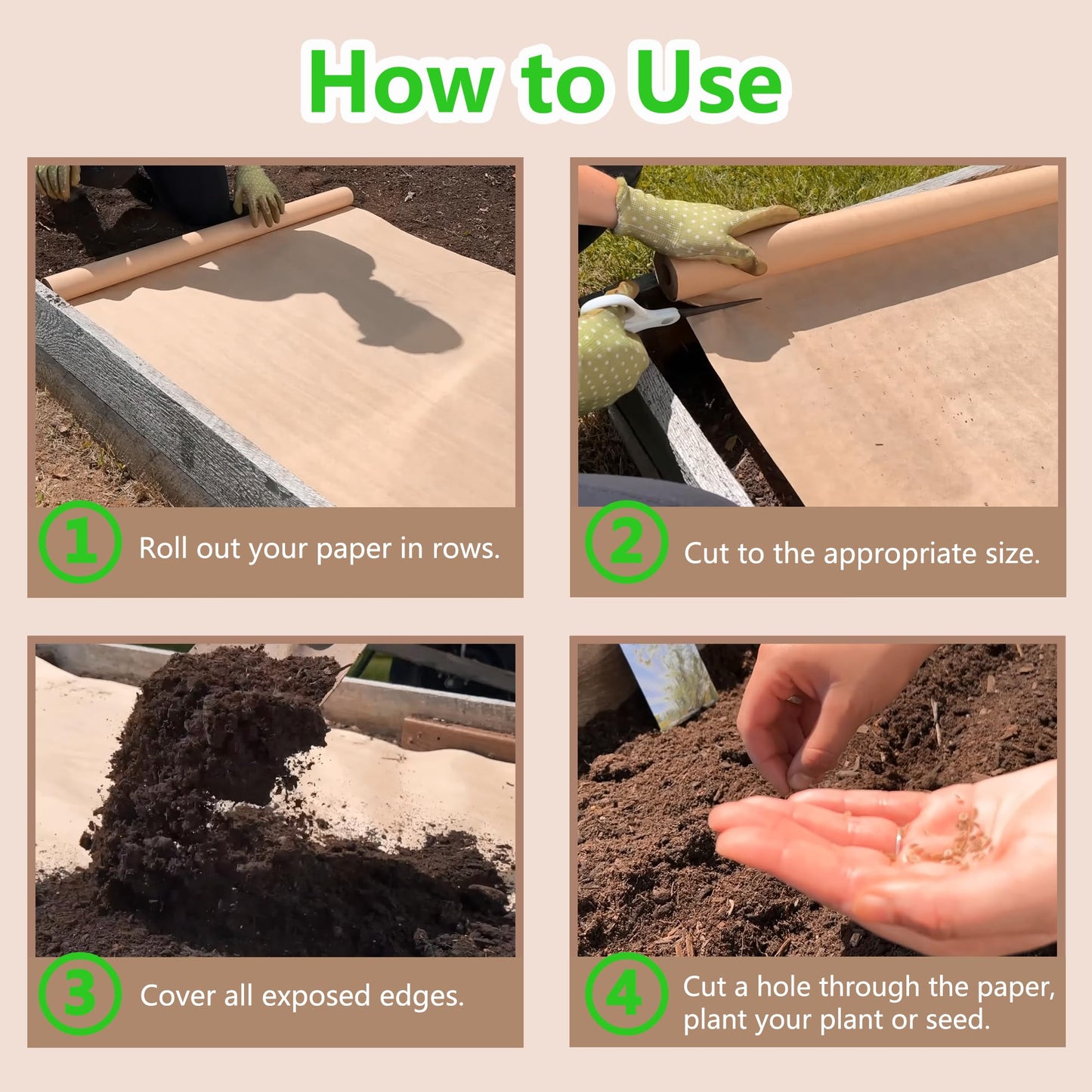 How to Use

1 Roll out your paper in rows.

2 Cut to the appropriate size.

3 Cover all exposed edges.

4 Cut a hole through the paper, plant your plant or seed.