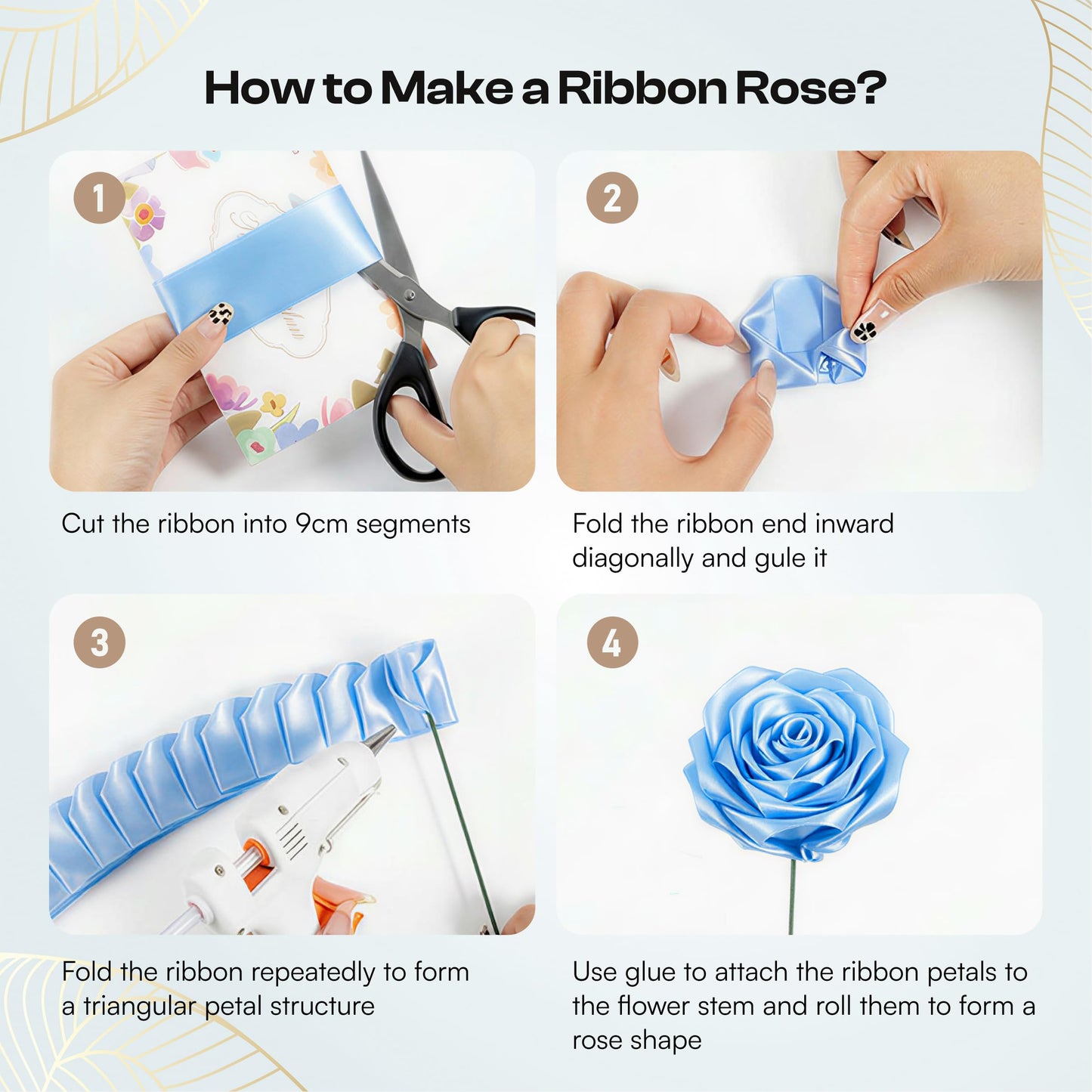 How to Make a Ribbon Rose?

1

Cut the ribbon into 9cm segments

2

Fold the ribbon end inward diagonally and gule it

3

Fold the ribbon repeatedly to form a triangular petal structure

4

Use glue to attach the ribbon petals to the flower stem and roll them to form a rose shape