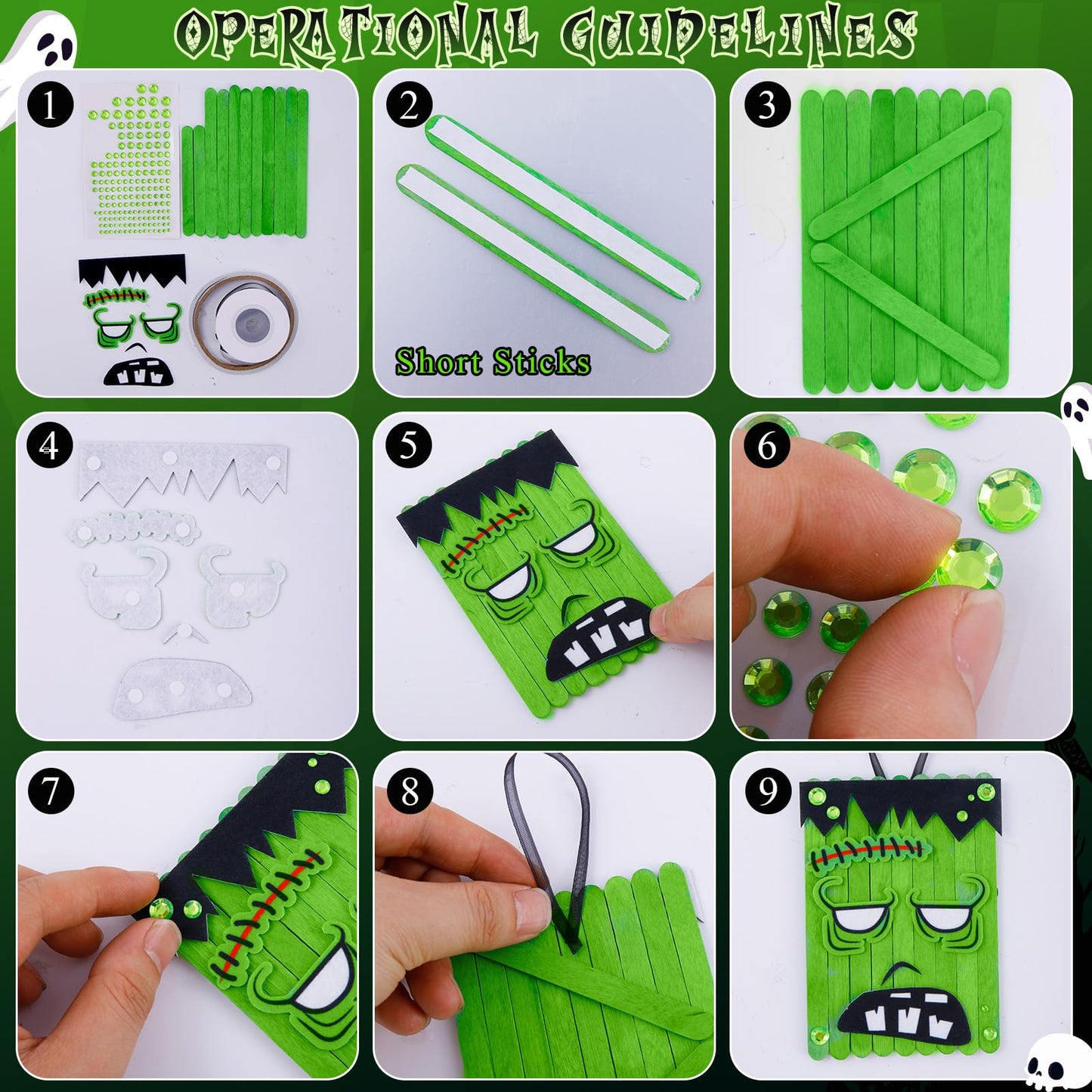 OPERATIONAL GUIDELINES

1

2

Short Sticks

3

4

5

6

7

8

9