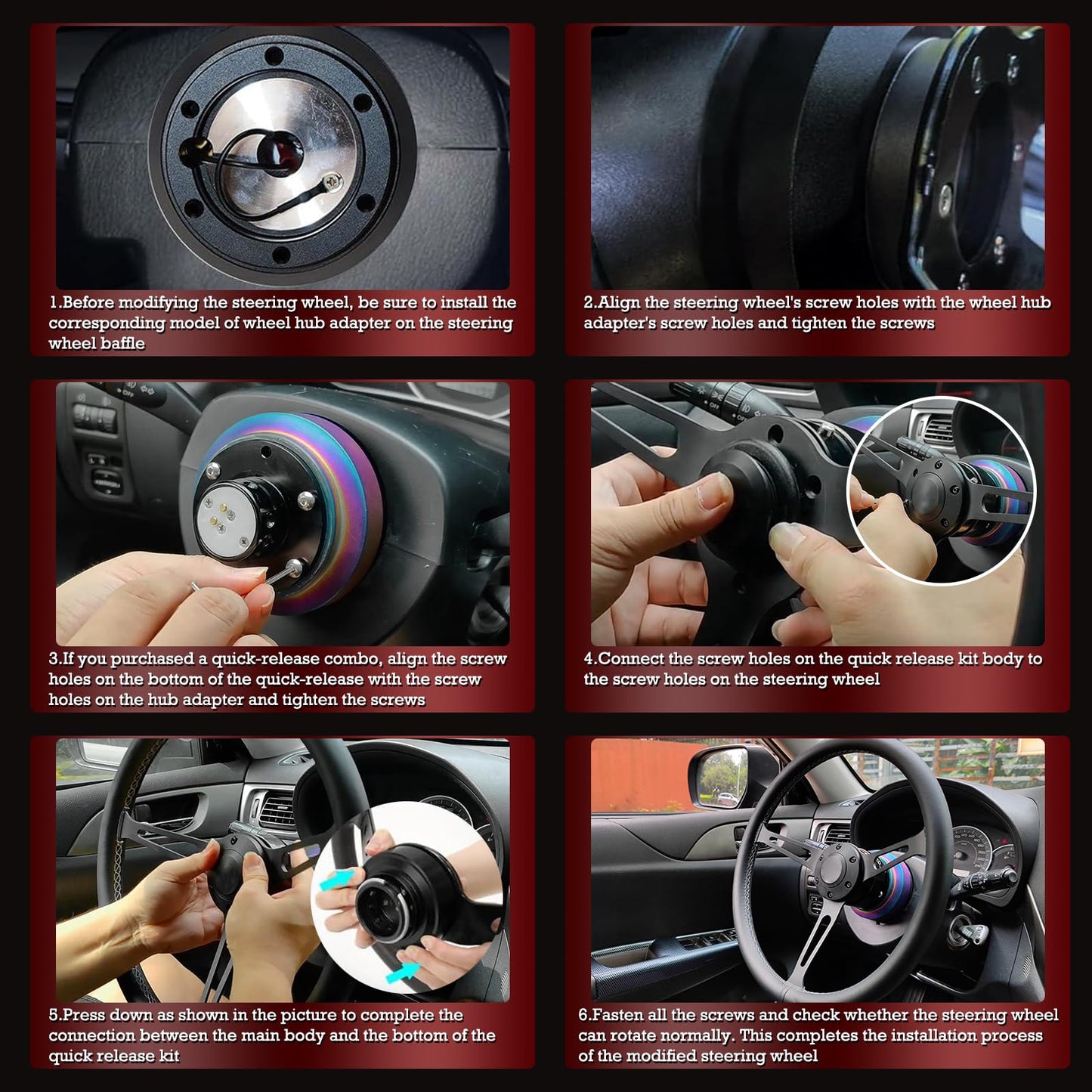 1.Before modifying the steering wheel, be sure to install the corresponding model of wheel hub adapter on the steering wheel baffle

2.Align the steering wheel's screw holes with the wheel hub adapter's screw holes and tighten the screws

3.If you purchased a quick-release combo, align the screw holes on the bottom of the quick-release with the screw holes on the hub adapter and tighten the screws

4.Connect the screw holes on the quick release kit body to the screw holes on the steering wheel

5.Press down as shown in the picture to complete the connection between the main body and the bottom of the quick release kit

6.Fasten all the screws and check whether the steering wheel can rotate normally. This completes the installation process of the modified steering wheel