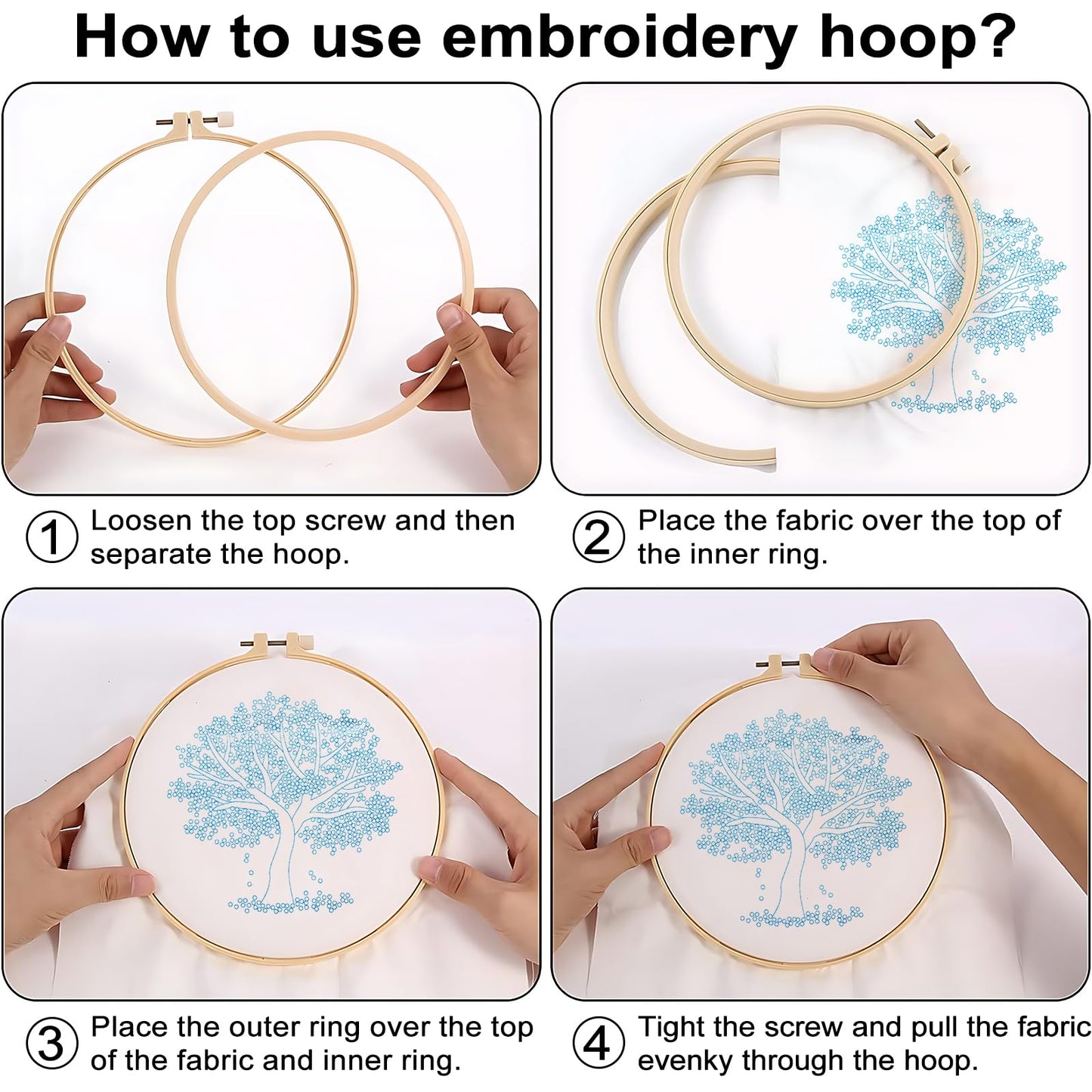 How to use embroidery hoop?

① Loosen the top screw and then separate the hoop.

② Place the fabric over the top of the inner ring.

③ Place the outer ring over the top of the fabric and inner ring.

④ Tight the screw and pull the fabric evenky through the hoop.