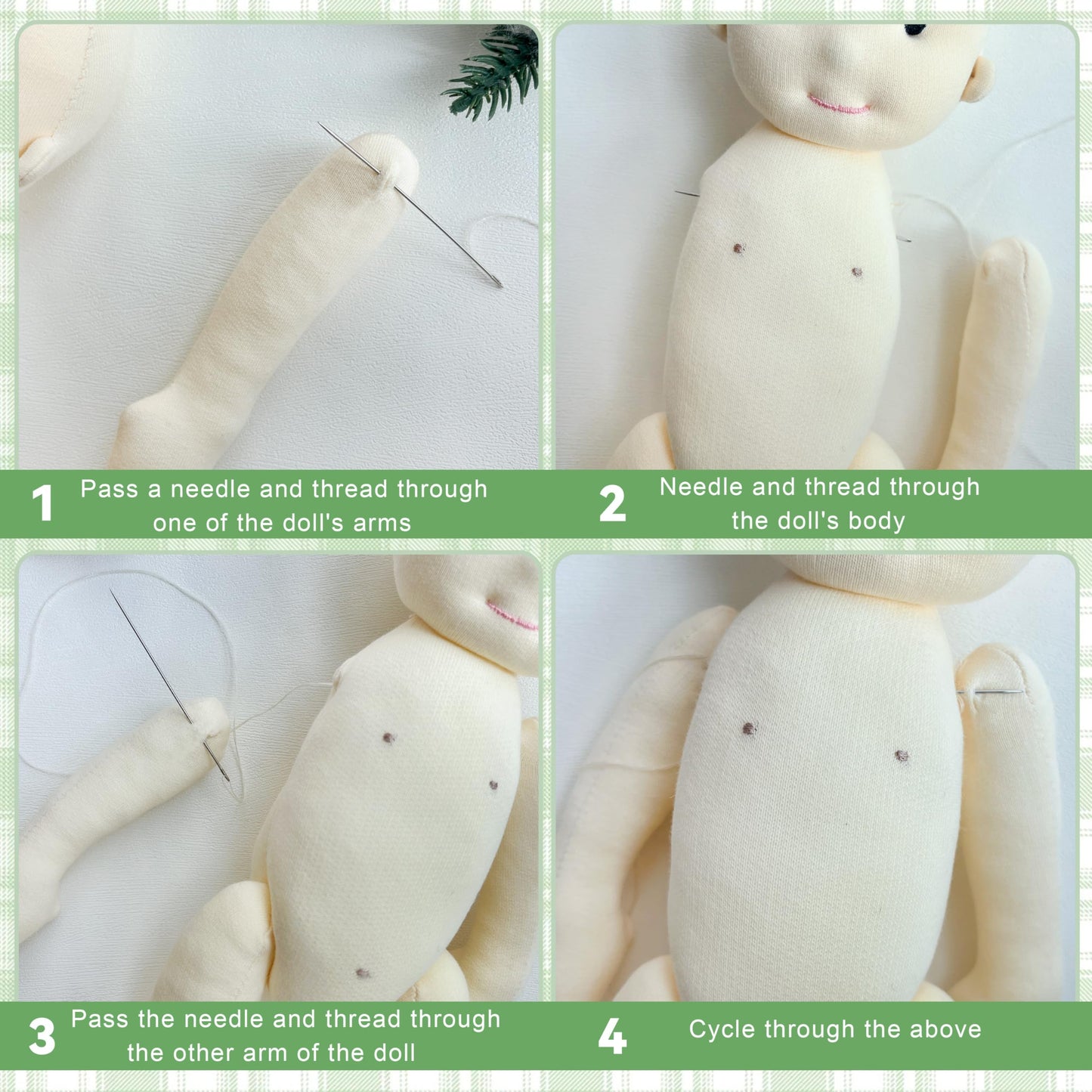 1 Pass a needle and thread through one of the doll's arms

2 Needle and thread through the doll's body

3 Pass the needle and thread through the other arm of the doll

4 Cycle through the above