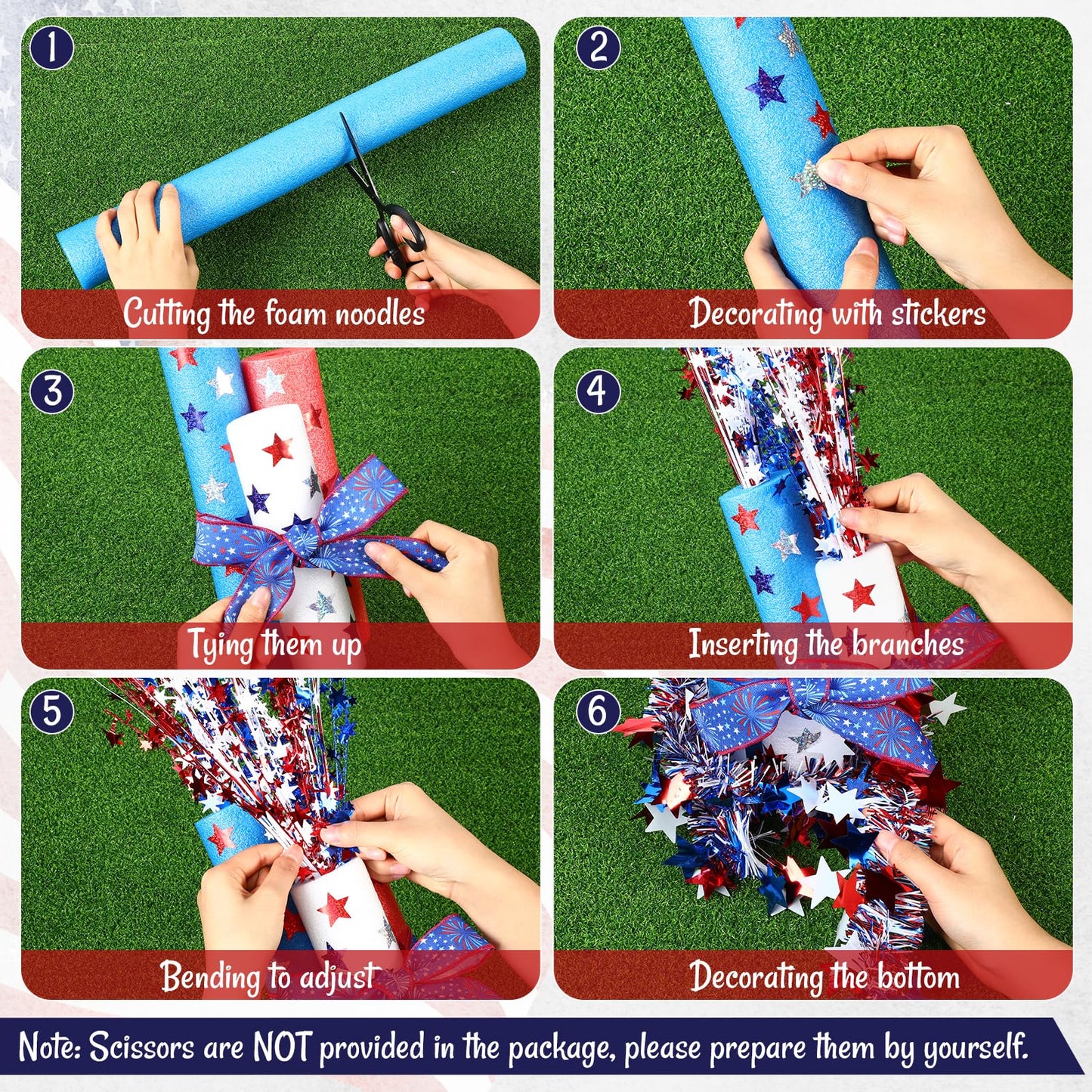 1
Cutting the foam noodles

2
Decorating with stickers

3
Tying them up

4
Inserting the branches

5
Bending to adjust

6
Decorating the bottom

Note: Scissors are NOT provided in the package, please prepare them by yourself.